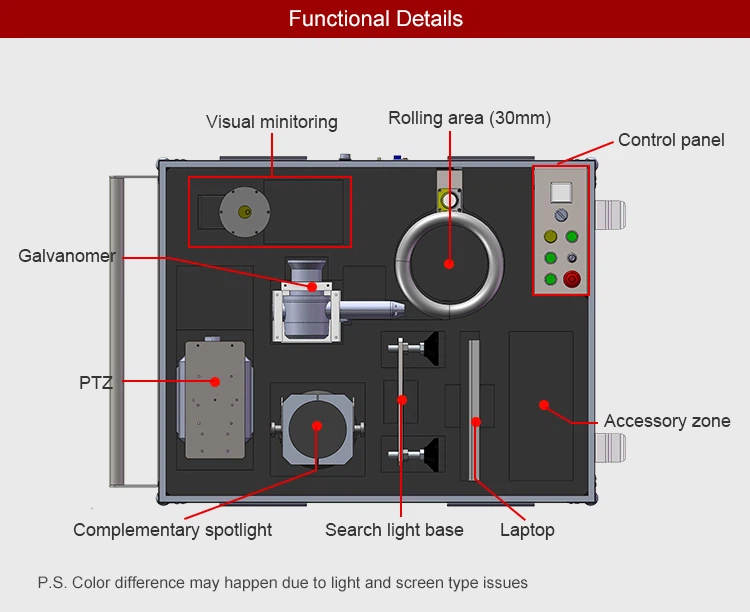 Functional Details

Visual minitoring

Rolling area (30mm)

Control panel

Galvanomer

PTZ

Accessory zone

Complementary spotlight

Search light base

Laptop

P.S. Color difference may happen due to light and screen type issues