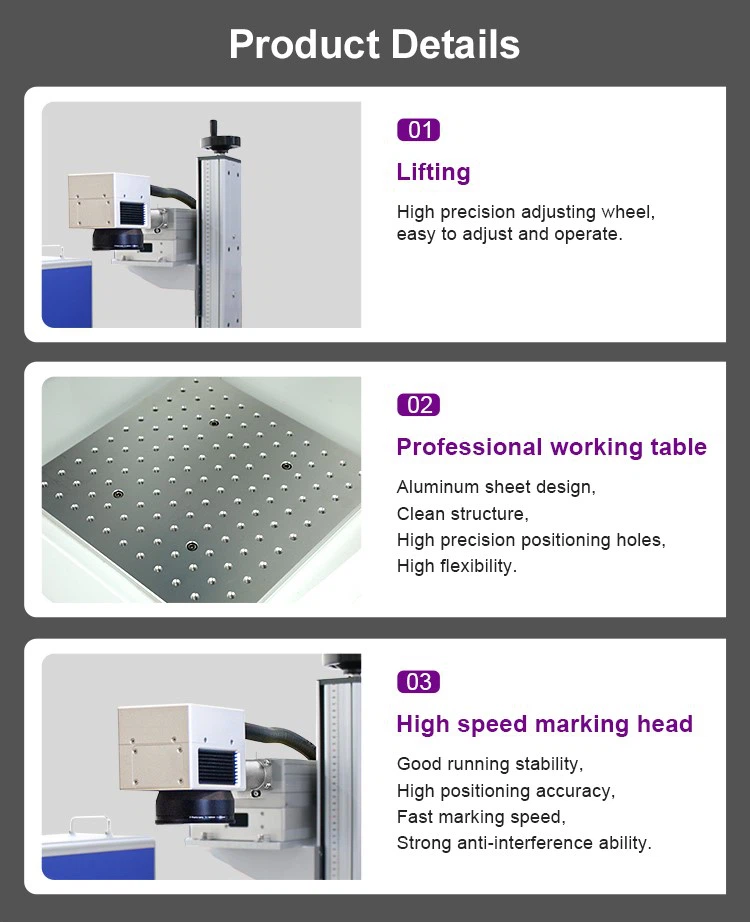 Product Details

01

Lifting

High precision adjusting wheel, easy to adjust and operate.

02

Professional working table

Aluminum sheet design,
Clean structure,
High precision positioning holes,
High flexibility.

03

High speed marking head

Good running stability,
High positioning accuracy,
Fast marking speed,
Strong anti-interference ability.